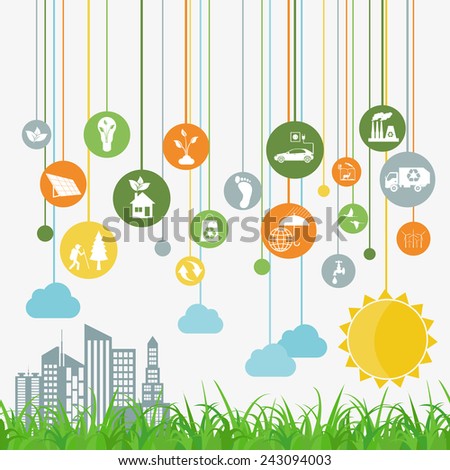 shutterstock

www.shutterstock.com · 243094003