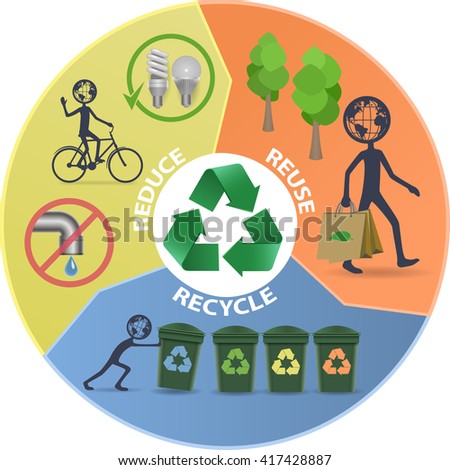 REDUCE
REUSE
RECYCLE
shutterstock
www.shutterstock.com · 417428887