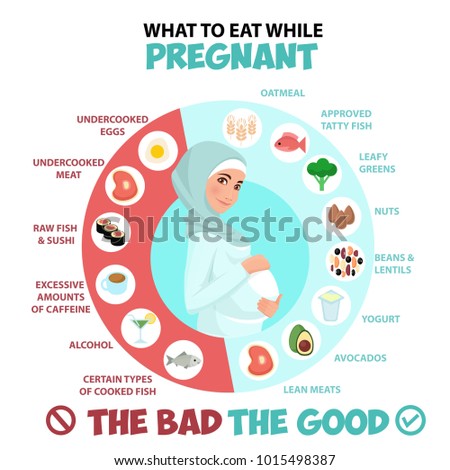 WHAT TO EAT WHILE
PREGNANT

UNDERCOOKED EGGS

UNDERCOOKED MEAT

RAW FISH & SUSHI

EXCESSIVE AMOUNTS OF CAFFEINE

ALCOHOL

CERTAIN TYPES OF COOKED FISH

OATMEAL

APPROVED TATTY FISH

LEAFY GREENS

NUTS

BEANS & LENTILS

YOGURT

AVOCADOS

LEAN MEATS

shutterstock

THE BAD THE GOOD

www.shutterstock.com · 1015498387