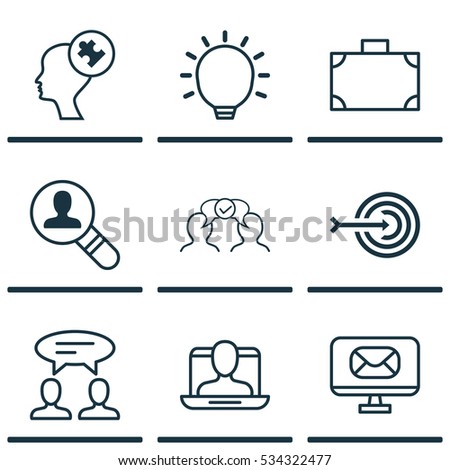 shutterstock

www.shutterstock.com · 534322477