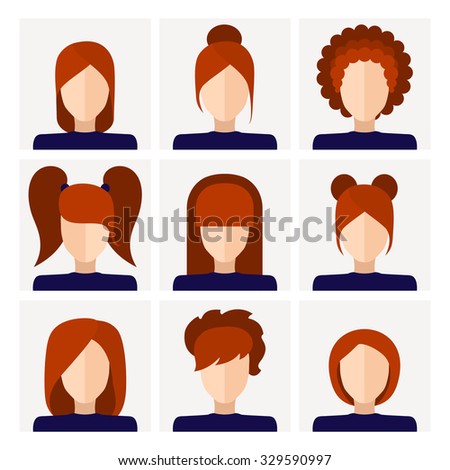 shutterstock

www.shutterstock.com · 329590997