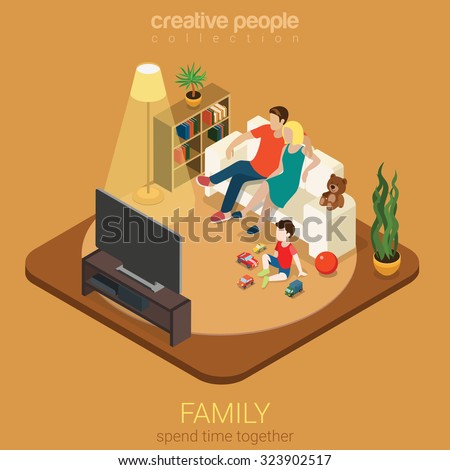 creative people
collection

shutterstock

FAMILY
spend time together

www.shutterstock.com · 323902517