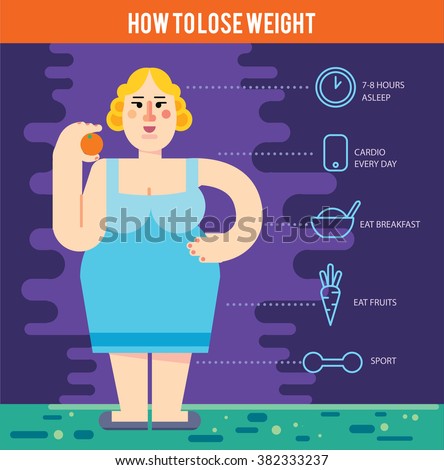 HOW TO LOSE WEIGHT

7-8 HOURS ASLEEP

CARDIO EVERY DAY

EAT BREAKFAST

EAT FRUITS

SPORT

shutterstock

www.shutterstock.com · 382333237