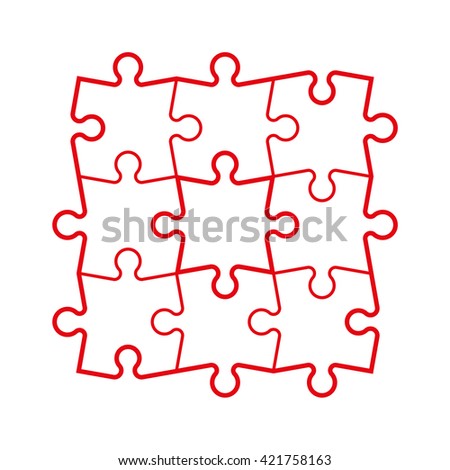 shutterstock

www.shutterstock.com · 421758163